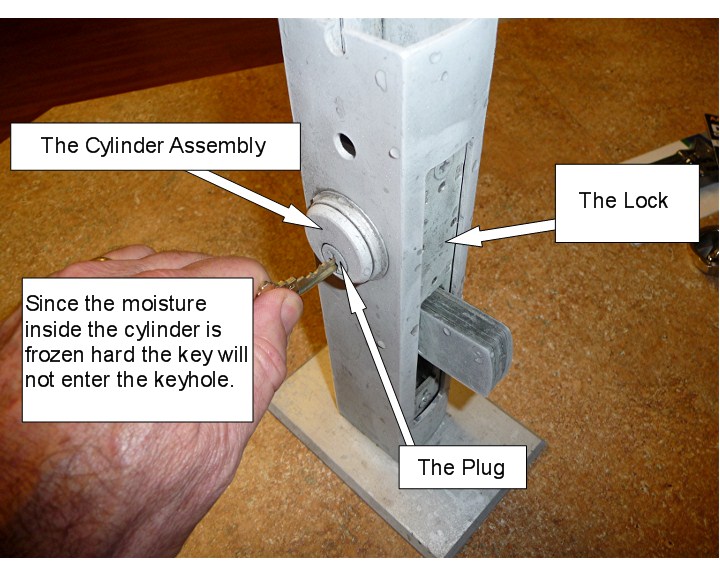 The Cylinder Assembly

The Lock

Since the moisture inside the cylinder is frozen hard the key will not enter the keyhole.

The Plug