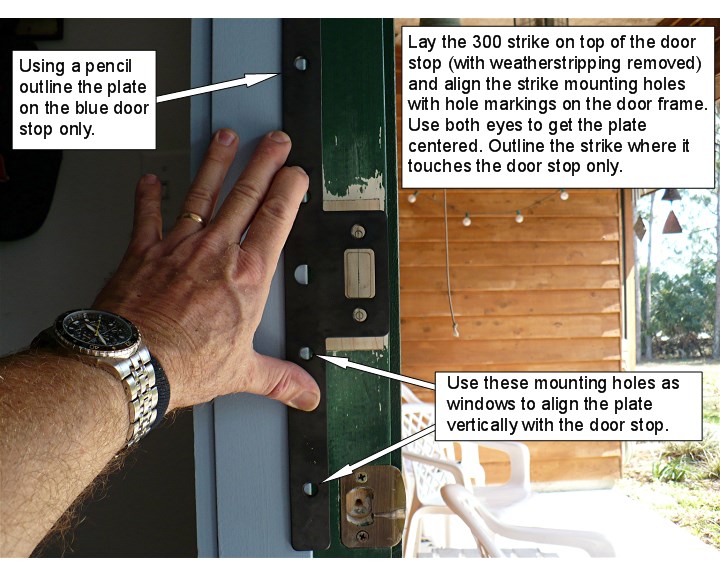 Using a pencil outline the plate on the blue door stop only.

Lay the 300 strike on top of the door stop (with weatherstripping removed) and align the strike mounting holes with hole markings on the door frame. Use both eyes to get the plate centered. Outline the strike where it touches the door stop only.

Use these mounting holes as windows to align the plate vertically with the door stop.